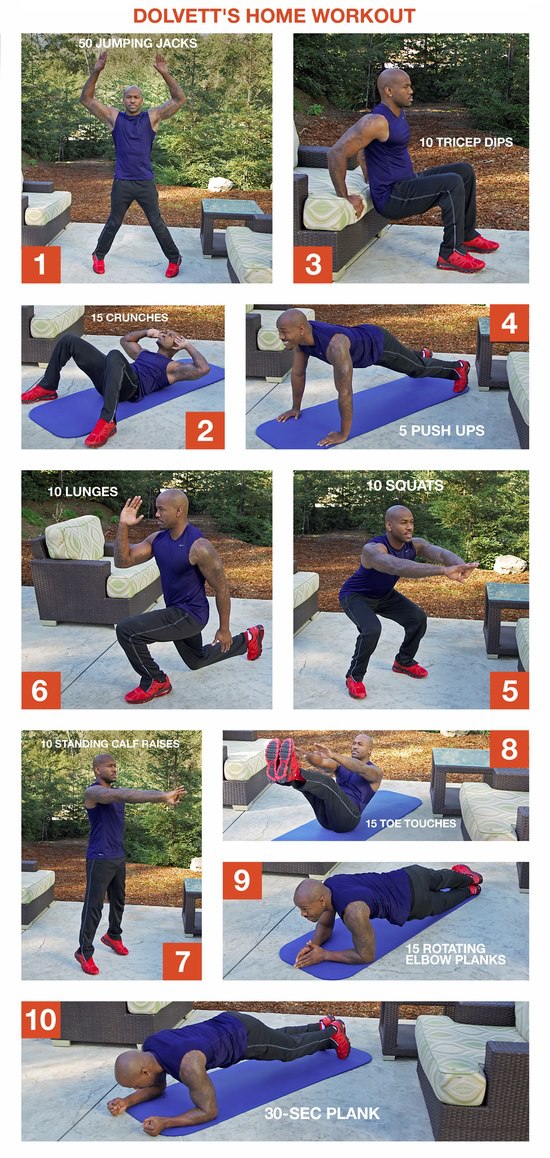 DOLVETT'S HOME WORKOUT

50 JUMPING JACKS

1

10 TRICEP DIPS

3

15 CRUNCHES

2

4

5 PUSH UPS

10 LUNGES

6

10 SQUATS

5

10 STANDING CALF RAISES

7

8

15 TOE TOUCHES

9

15 ROTATING ELBOW PLANKS

10

30-SEC PLANK